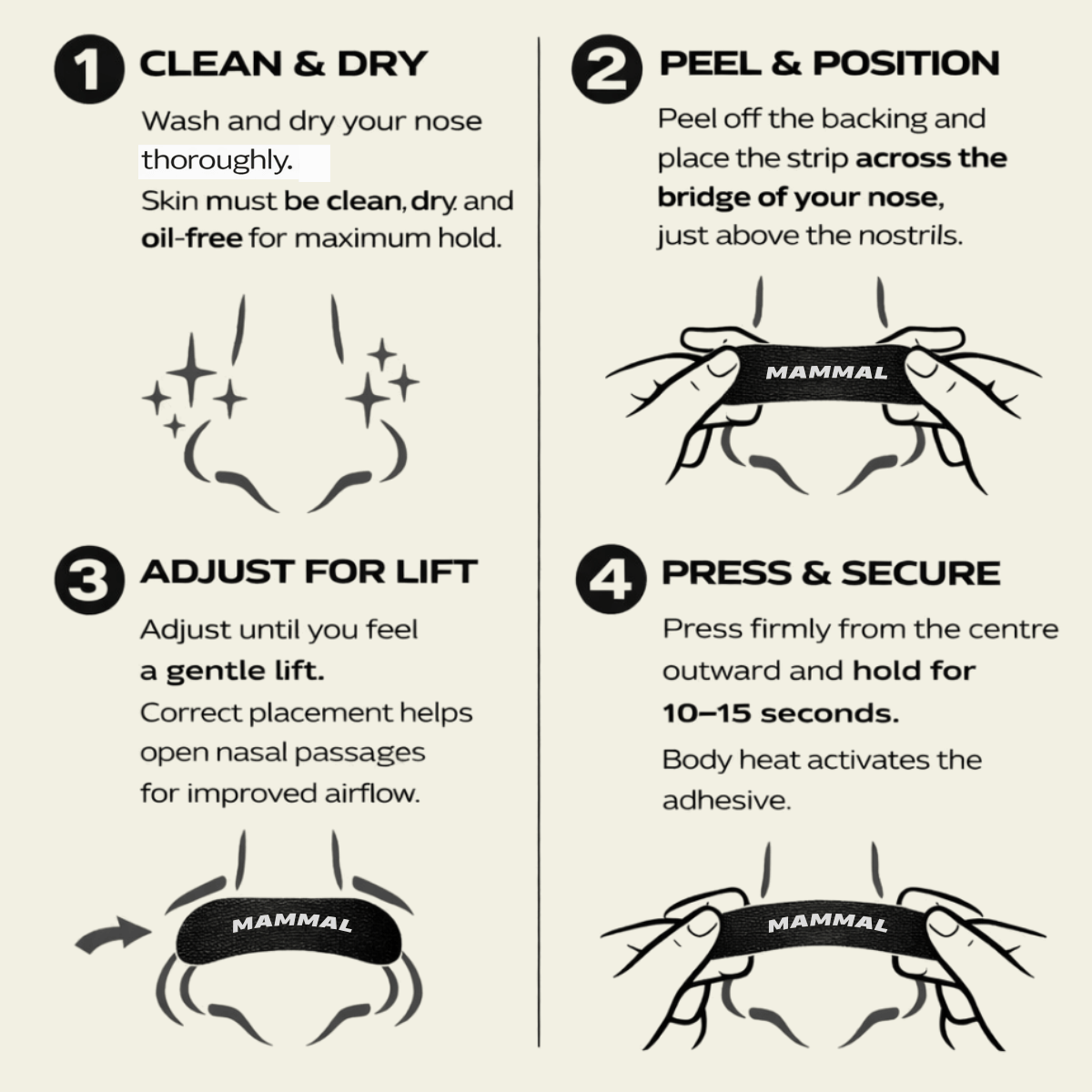 1 CLEAN & DRY

Wash and dry your nose thoroughly.
Skin must be clean, dry. and oil-free for maximum hold.

2 PEEL & POSITION

Peel off the backing and place the strip across the bridge of your nose, just above the nostrils.

MAMMAL

3 ADJUST FOR LIFT

Adjust until you feel a gentle lift.
Correct placement helps open nasal passages for improved airflow.

MAMMAL

4 PRESS & SECURE

Press firmly from the centre outward and hold for 10–15 seconds.
Body heat activates the adhesive.

MAMMAL